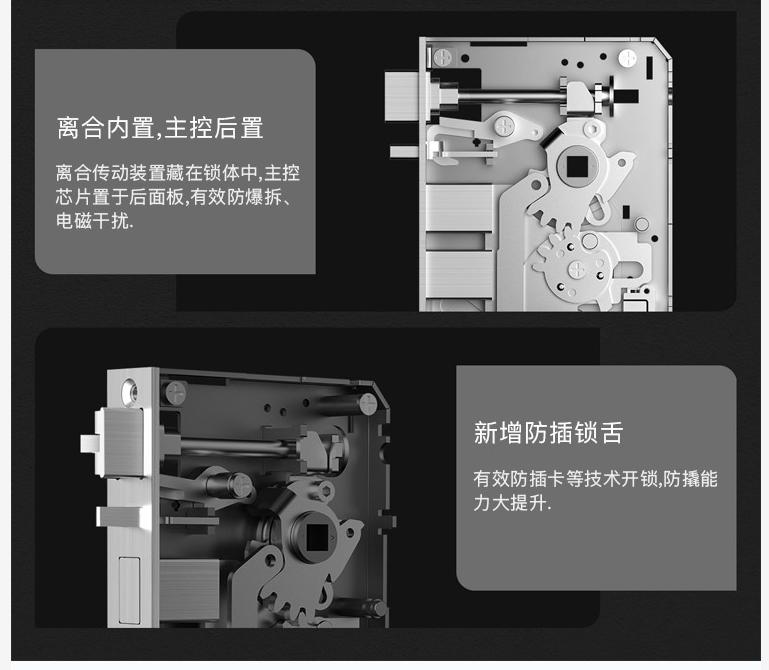 离合内置,主控后置

离合传动装置藏在锁体中,主控芯片置于后面板,有效防爆拆、电磁干扰.

新增防插锁舌

有效防插卡等技术开锁,防撬能力大提升.